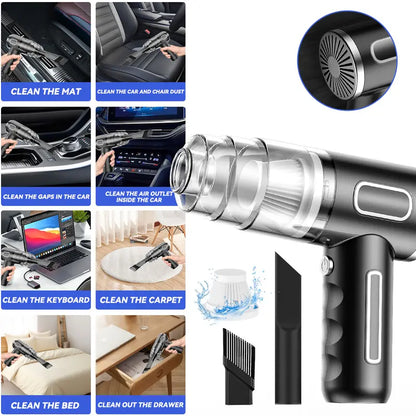 CLEAN THE MAT

CLEAN THE CAR AND CHAIR DUST

CLEAN THE GAPS IN THE CAR

CLEAN THE AIR OUTLET INSIDE THE CAR

CLEAN THE KEYBOARD

CLEAN THE CARPET

CLEAN THE BED

CLEAN OUT THE DRAWER