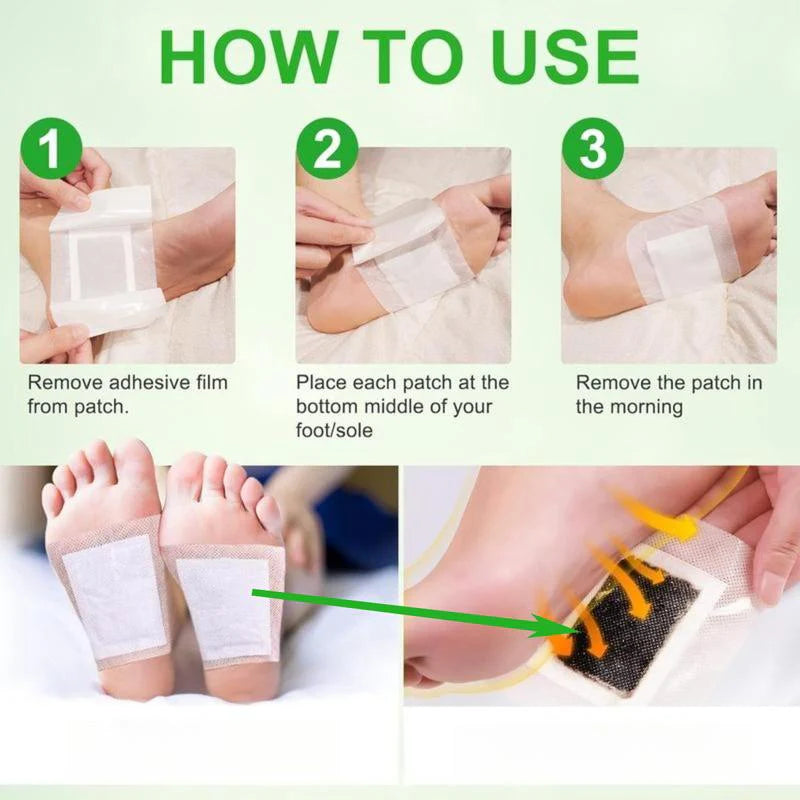 HOW TO USE

1

Remove adhesive film from patch.

2

Place each patch at the bottom middle of your foot/sole

3

Remove the patch in the morning