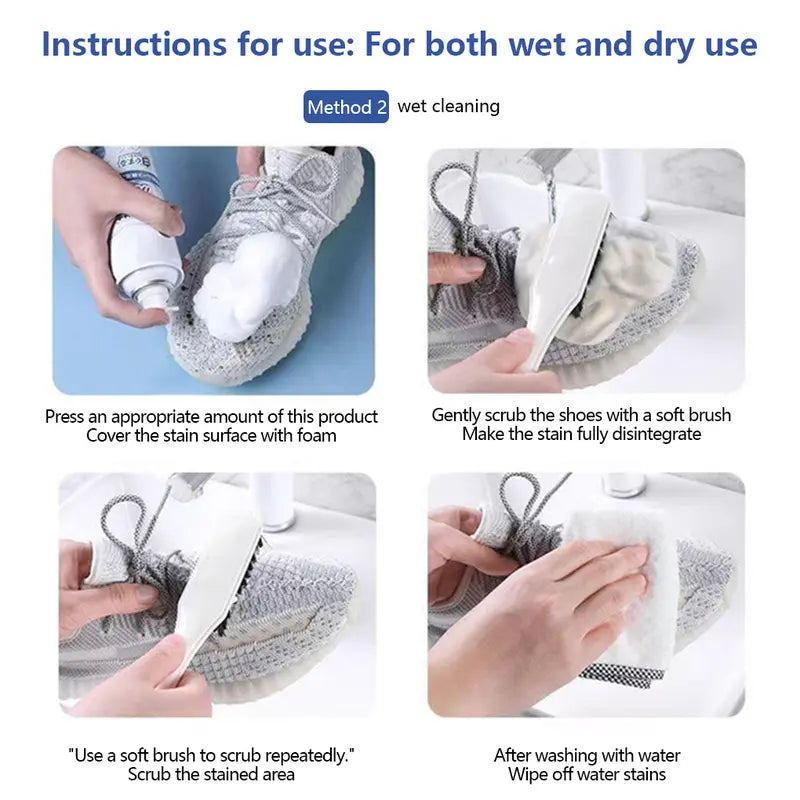 Instructions for use: For both wet and dry use

Method 2 wet cleaning

Press an appropriate amount of this product
Cover the stain surface with foam

Gently scrub the shoes with a soft brush
Make the stain fully disintegrate

"Use a soft brush to scrub repeatedly."
Scrub the stained area

After washing with water
Wipe off water stains