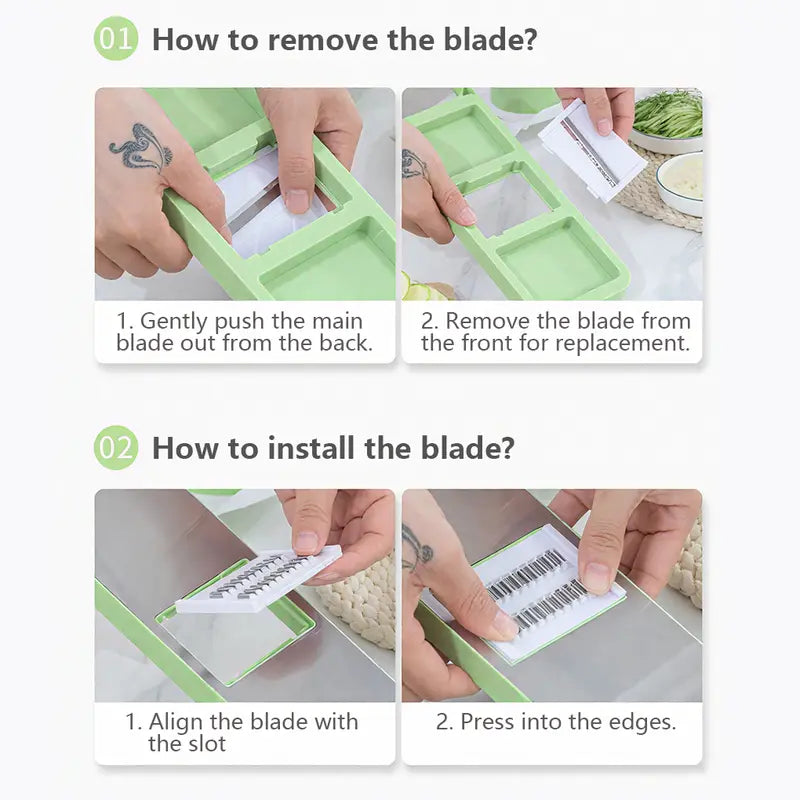 01 How to remove the blade?

1. Gently push the main blade out from the back.

2. Remove the blade from the front for replacement.

02 How to install the blade?

1. Align the blade with the slot

2. Press into the edges.